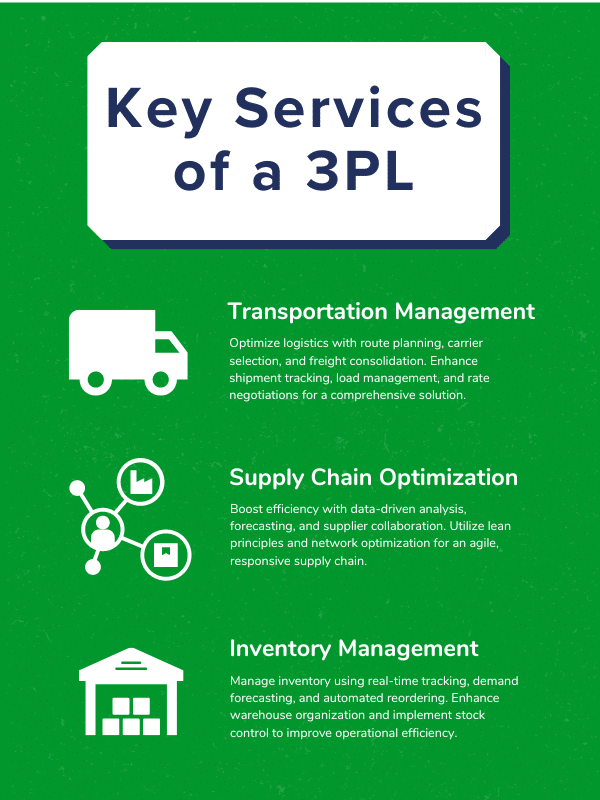 Key Services of a 3PL

Transportation Management

Optimize logistics with route planning, carrier selection, and freight consolidation. Enhance shipment tracking, load management, and rate negotiations for a comprehensive solution.

Supply Chain Optimization

Boost efficiency with data-driven analysis, forecasting, and supplier collaboration. Utilize lean principles and network optimization for an agile, responsive supply chain.

Inventory Management

Manage inventory using real-time tracking, demand forecasting, and automated reordering. Enhance warehouse organization and implement stock control to improve operational efficiency.